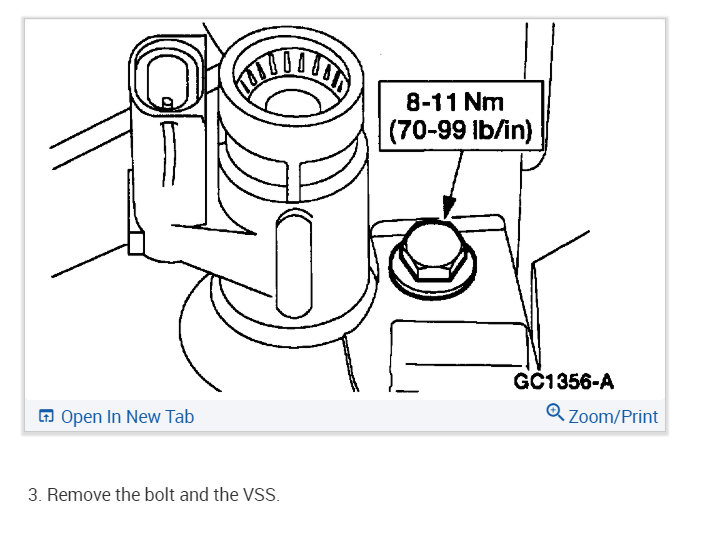 8-11 Nm
(70-99 lb/in)

GC1356-A

Open In New Tab

Zoom/Print

3. Remove the bolt and the VSS.