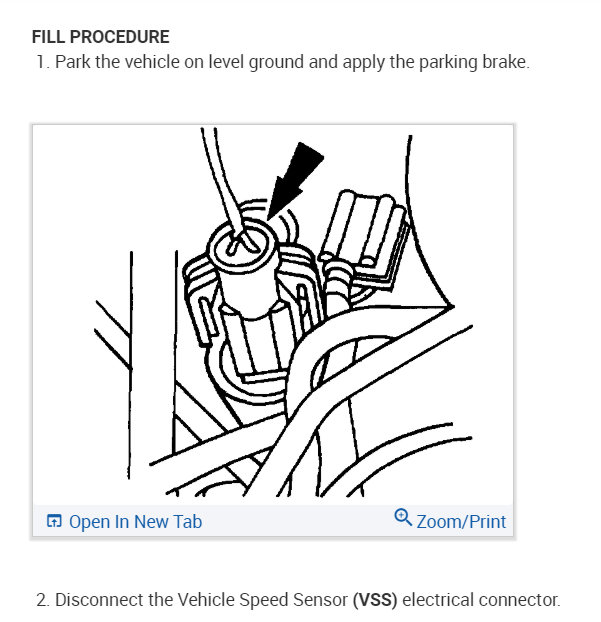 FILL PROCEDURE
1. Park the vehicle on level ground and apply the parking brake.

Open In New Tab

Zoom/Print

2. Disconnect the Vehicle Speed Sensor (VSS) electrical connector.