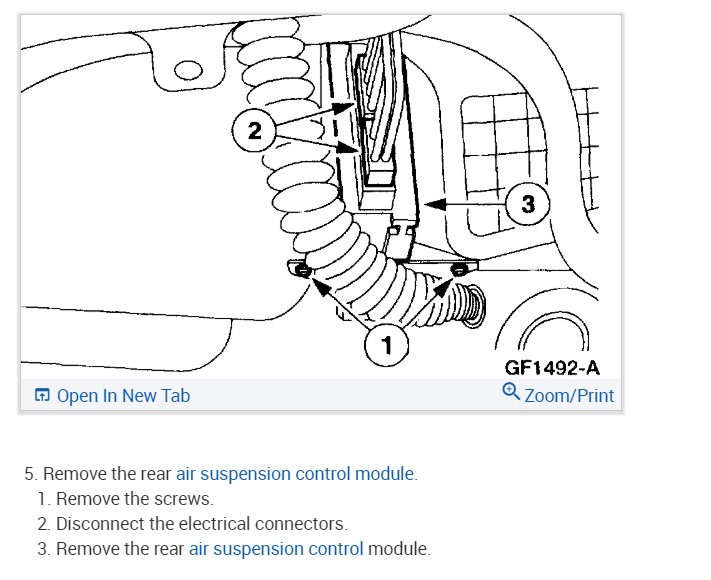 2

3

1

GF1492-A

Open In New Tab

Zoom/Print

5. Remove the rear air suspension control module.
1. Remove the screws.
2. Disconnect the electrical connectors.
3. Remove the rear air suspension control module.