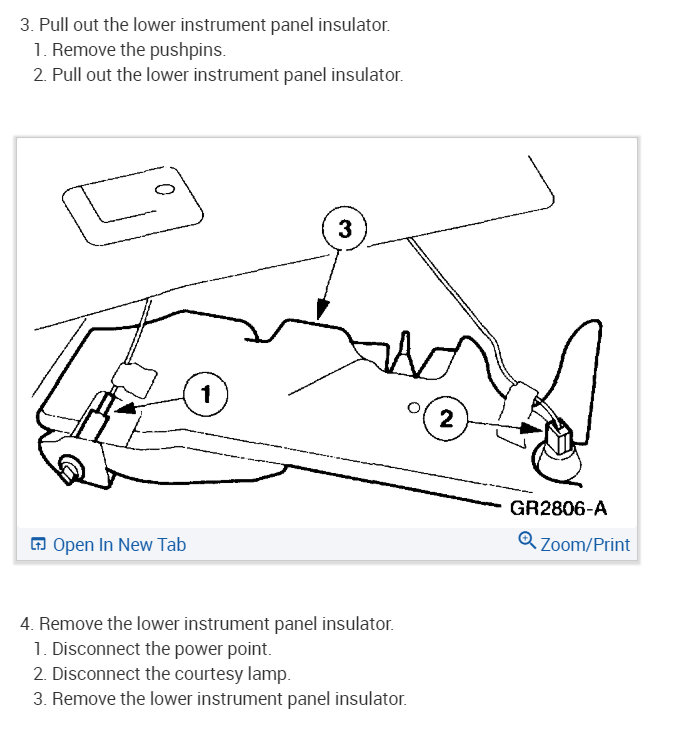 3. Pull out the lower instrument panel insulator.
1. Remove the pushpins.
2. Pull out the lower instrument panel insulator.

3

1

2

GR2806-A

Open In New Tab

Zoom/Print

4. Remove the lower instrument panel insulator.
1. Disconnect the power point.
2. Disconnect the courtesy lamp.
3. Remove the lower instrument panel insulator.