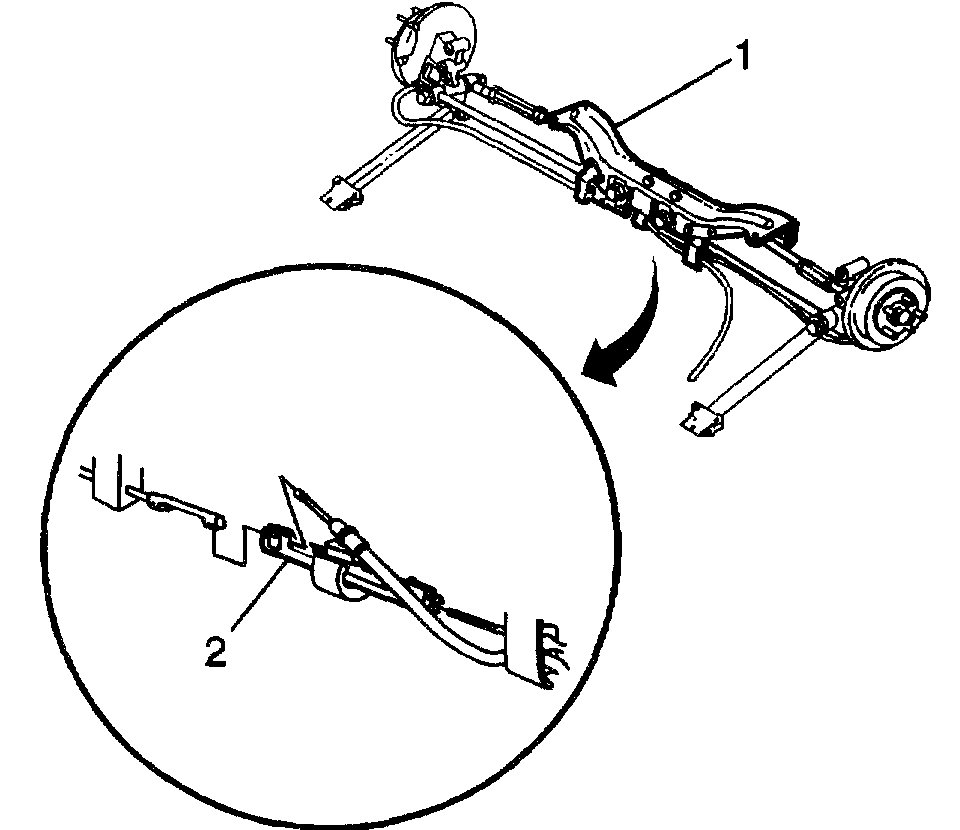 1

2