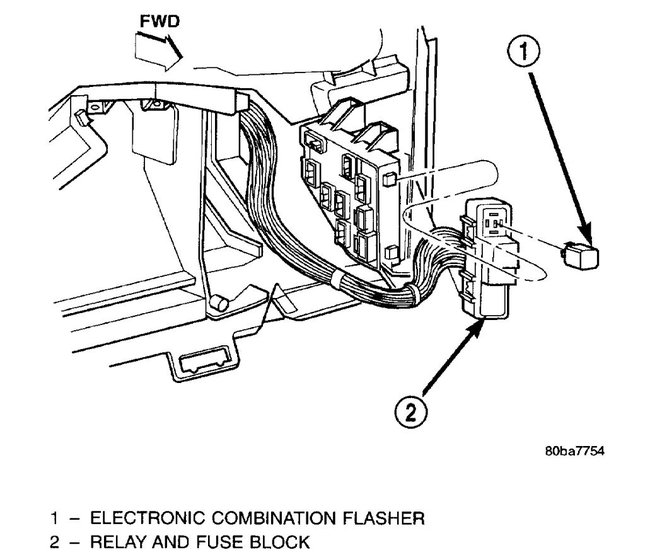 FWD

1

2

80ba7754

1 – ELECTRONIC COMBINATION FLASHER
2 – RELAY AND FUSE BLOCK