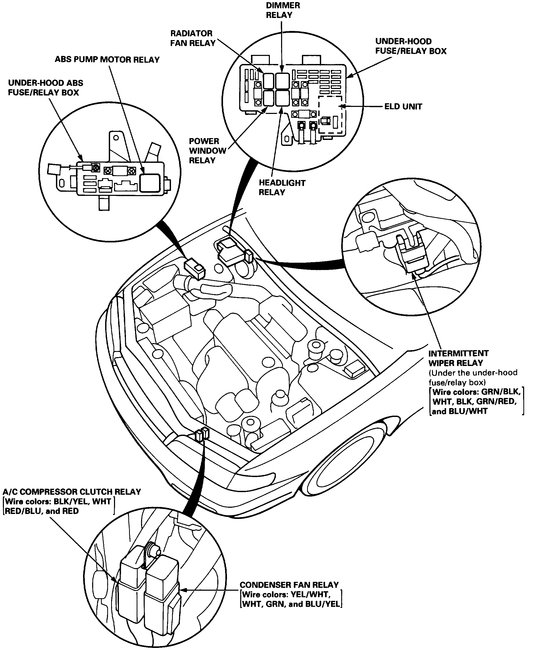 DIMMER RELAY

RADIATOR FAN RELAY

UNDER-HOOD FUSE/RELAY BOX

ABS PUMP MOTOR RELAY

UNDER-HOOD ABS FUSE/RELAY BOX

ELD UNIT

POWER WINDOW RELAY

HEADLIGHT RELAY

INTERMITTENT WIPER RELAY
(Under the under-hood fuse/relay box)
Wire colors: GRN/BLK, WHT, BLK, GRN/RED, and BLU/WHT

A/C COMPRESSOR CLUTCH RELAY
Wire colors: BLK/YEL, WHT RED/BLU, and RED

CONDENSER FAN RELAY
Wire colors: YEL/WHT, WHT, GRN, and BLU/YEL