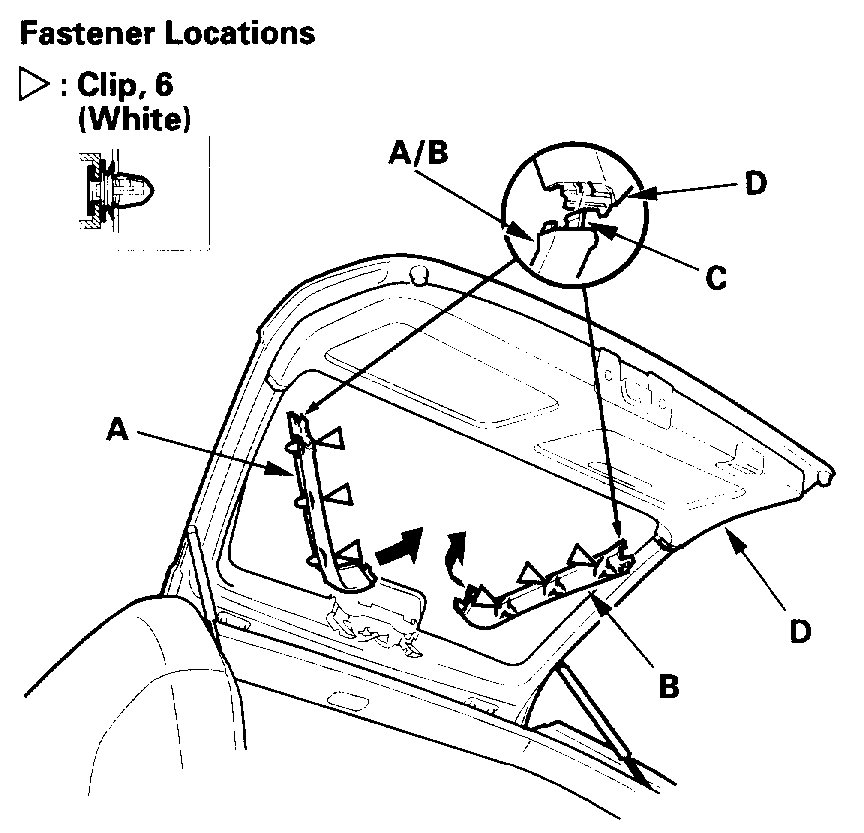 Fastener Locations

▷ : Clip, 6 (White)

A/B

D

C

A

D

B