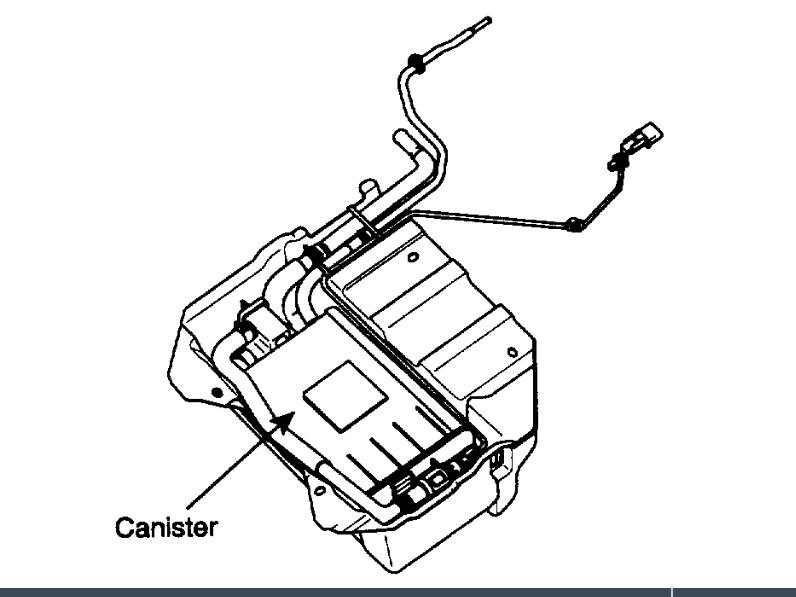 Canister