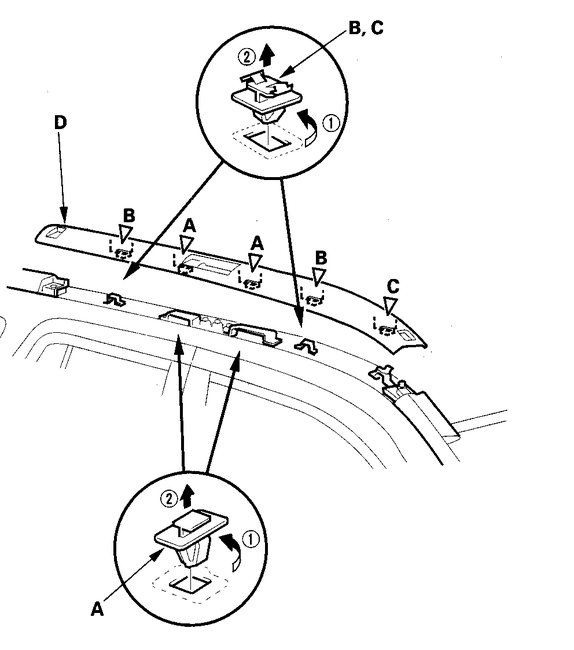 B, C
②
①
D
B
A
A
B
C
②
①
A