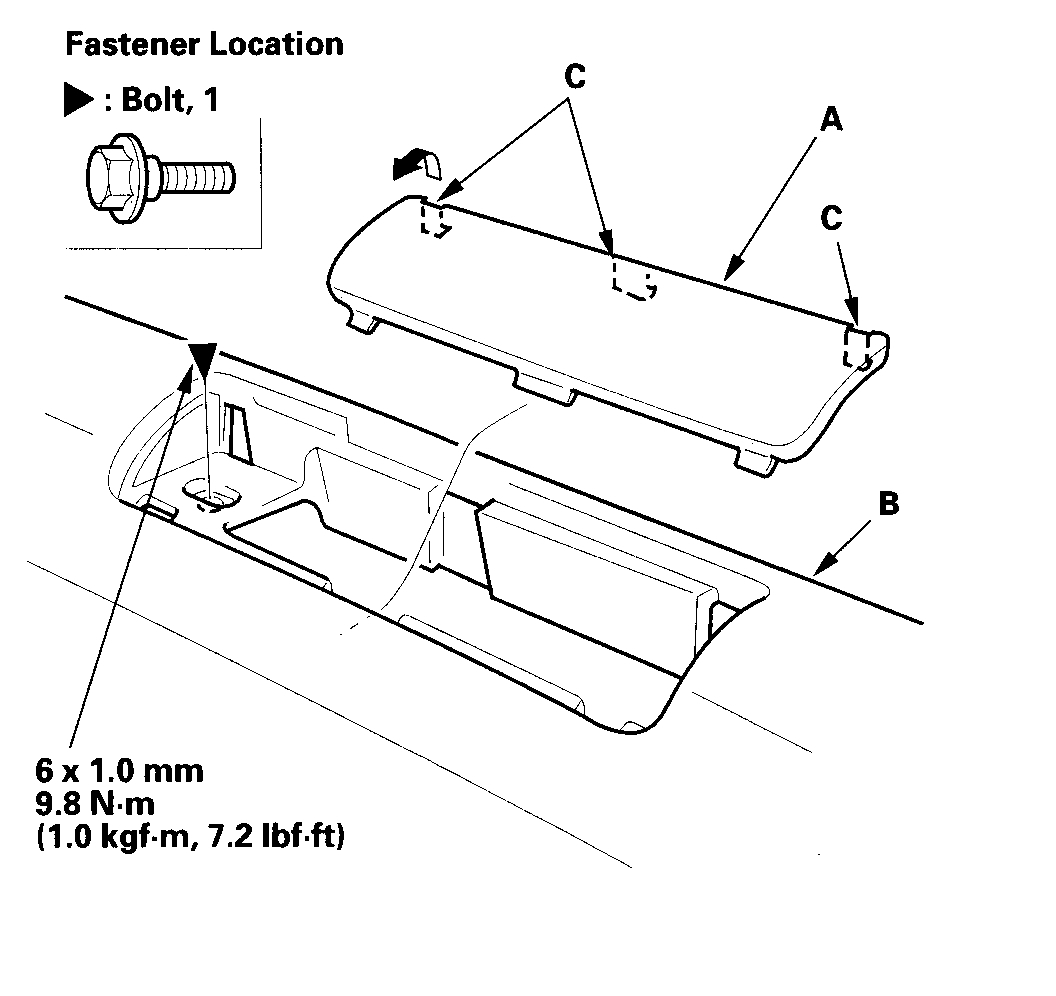 Fastener Location

▶ : Bolt, 1

C

A

C

B

6 x 1.0 mm
9.8 N·m
(1.0 kgf·m, 7.2 lbf·ft)