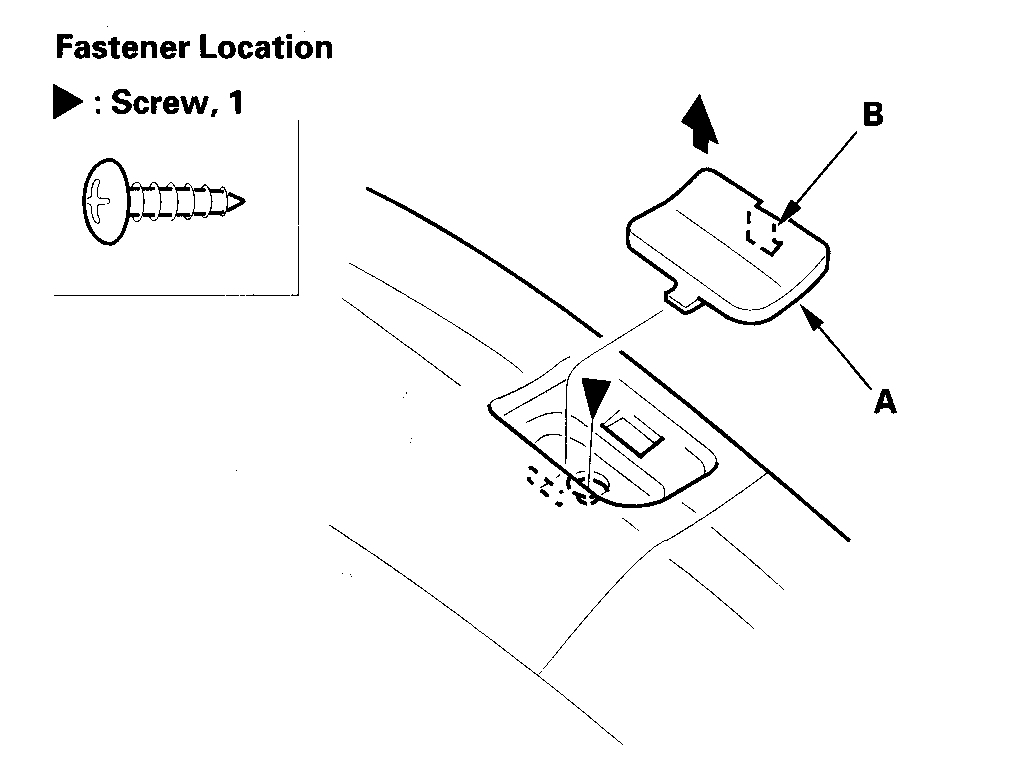 Fastener Location

▶ : Screw, 1

B

A