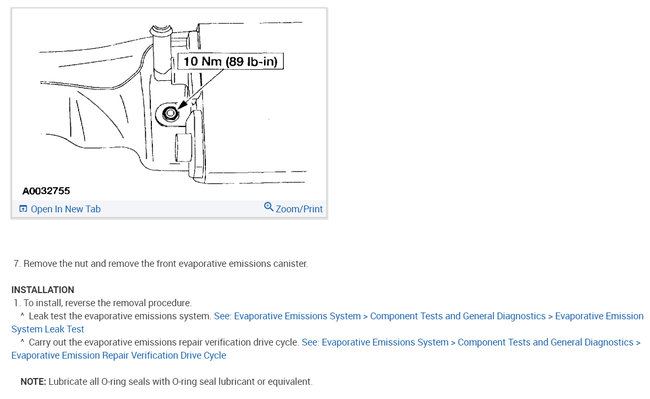 10 Nm (89 lb-in)

A0032755

Open In New Tab

Zoom/Print

7. Remove the nut and remove the front evaporative emissions canister.

INSTALLATION
1. To install, reverse the removal procedure.
^ Leak test the evaporative emissions system. See: Evaporative Emissions System > Component Tests and General Diagnostics > Evaporative Emission System Leak Test
^ Carry out the evaporative emissions repair verification drive cycle. See: Evaporative Emissions System > Component Tests and General Diagnostics > Evaporative Emission Repair Verification Drive Cycle

NOTE: Lubricate all O-ring seals with O-ring seal lubricant or equivalent.