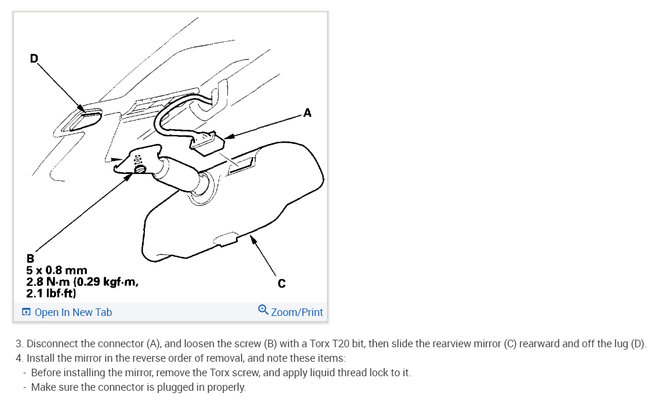 D

A

B
5 x 0.8 mm
2.8 N·m (0.29 kgf·m, 2.1 lbf·ft)

C

Open In New Tab

Zoom/Print

3. Disconnect the connector (A), and loosen the screw (B) with a Torx T20 bit, then slide the rearview mirror (C) rearward and off the lug (D).
4. Install the mirror in the reverse order of removal, and note these items:
- Before installing the mirror, remove the Torx screw, and apply liquid thread lock to it.
- Make sure the connector is plugged in properly.