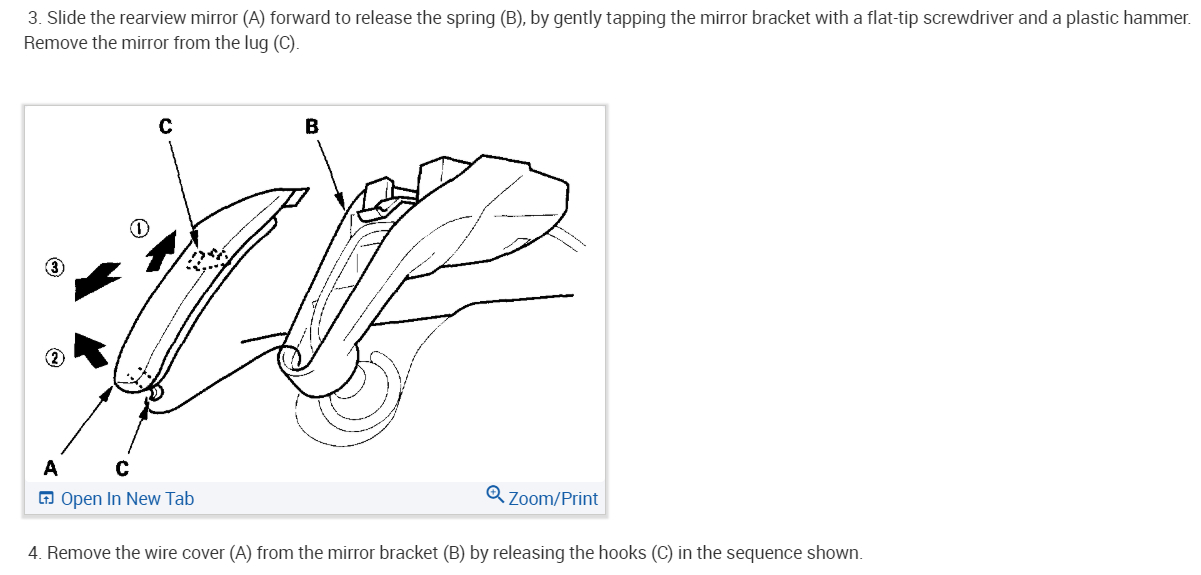 3. Slide the rearview mirror (A) forward to release the spring (B), by gently tapping the mirror bracket with a flat-tip screwdriver and a plastic hammer. Remove the mirror from the lug (C).

C
B
①
③
②
A
C

Open In New Tab
Zoom/Print

4. Remove the wire cover (A) from the mirror bracket (B) by releasing the hooks (C) in the sequence shown.