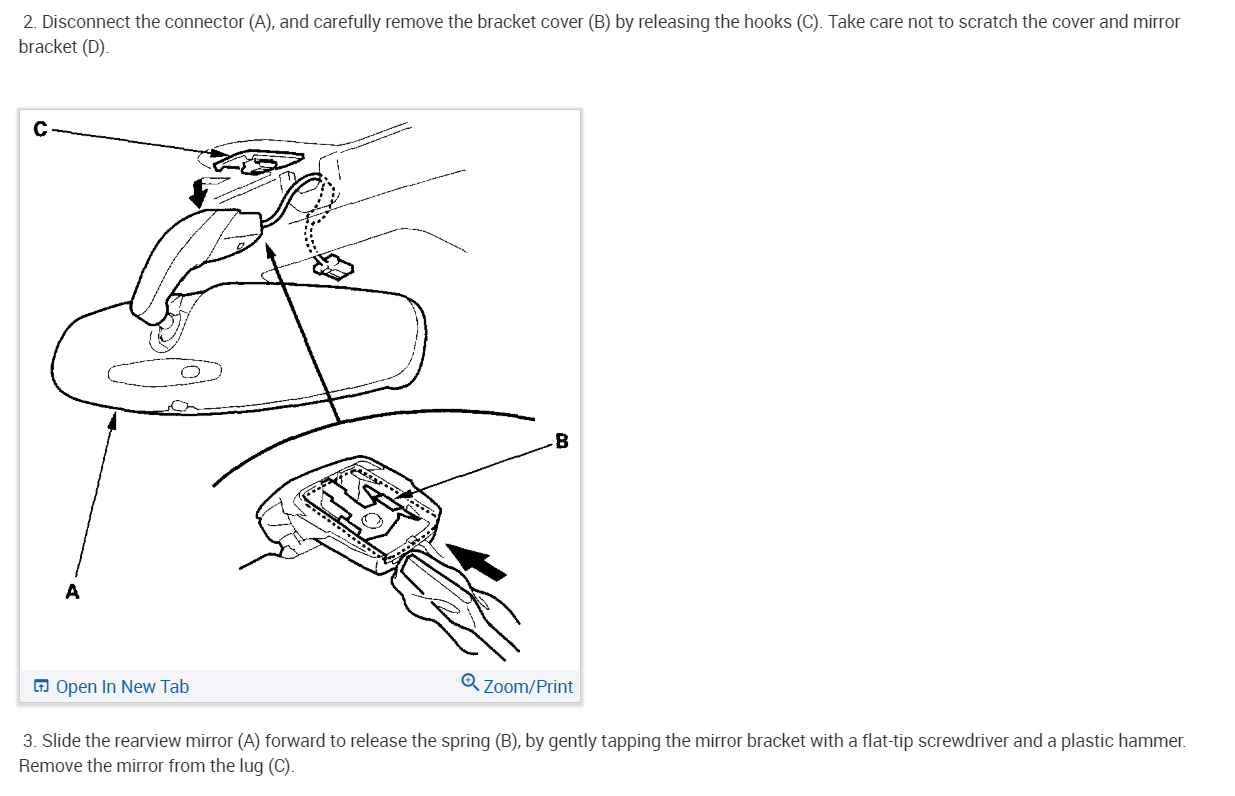 2. Disconnect the connector (A), and carefully remove the bracket cover (B) by releasing the hooks (C). Take care not to scratch the cover and mirror bracket (D).

C

B

A

Open In New Tab

Zoom/Print

3. Slide the rearview mirror (A) forward to release the spring (B), by gently tapping the mirror bracket with a flat-tip screwdriver and a plastic hammer. Remove the mirror from the lug (C).