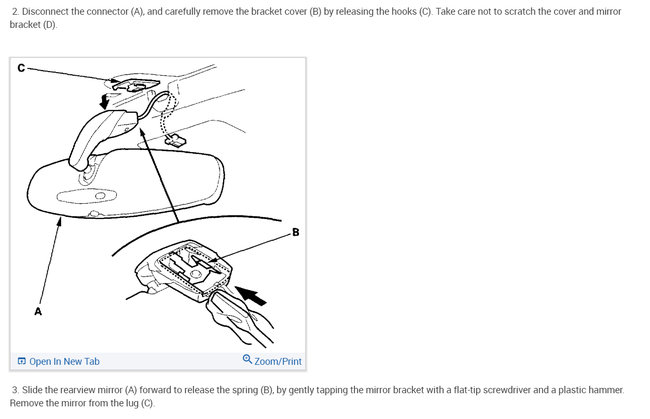 2. Disconnect the connector (A), and carefully remove the bracket cover (B) by releasing the hooks (C). Take care not to scratch the cover and mirror bracket (D).

C

B

A

Open In New Tab

Zoom/Print

3. Slide the rearview mirror (A) forward to release the spring (B), by gently tapping the mirror bracket with a flat-tip screwdriver and a plastic hammer. Remove the mirror from the lug (C).