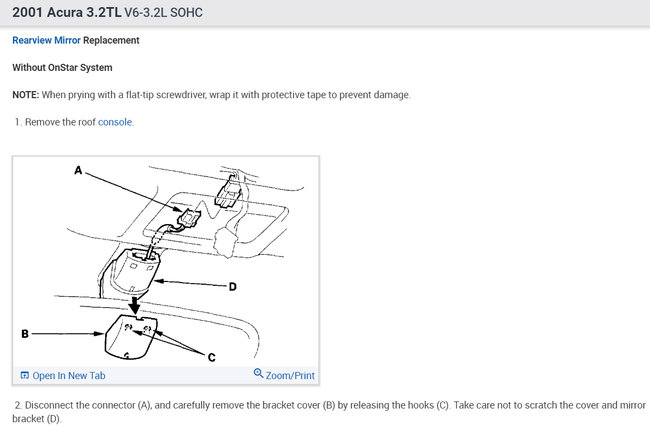 2001 Acura 3.2TL V6-3.2L SOHC

Rearview Mirror Replacement

Without OnStar System

NOTE: When prying with a flat-tip screwdriver, wrap it with protective tape to prevent damage.

1. Remove the roof console.

A

D

B

C

Open In New Tab

Zoom/Print

2. Disconnect the connector (A), and carefully remove the bracket cover (B) by releasing the hooks (C). Take care not to scratch the cover and mirror bracket (D).