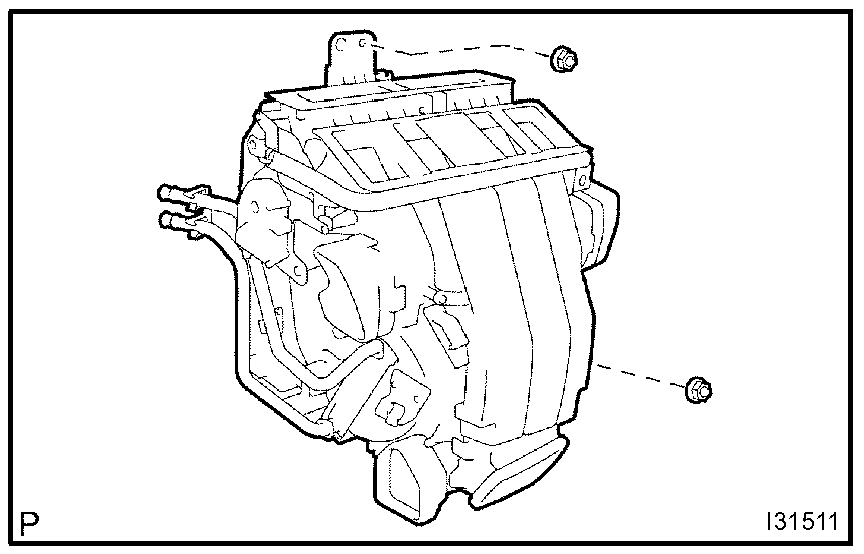 P

I31511