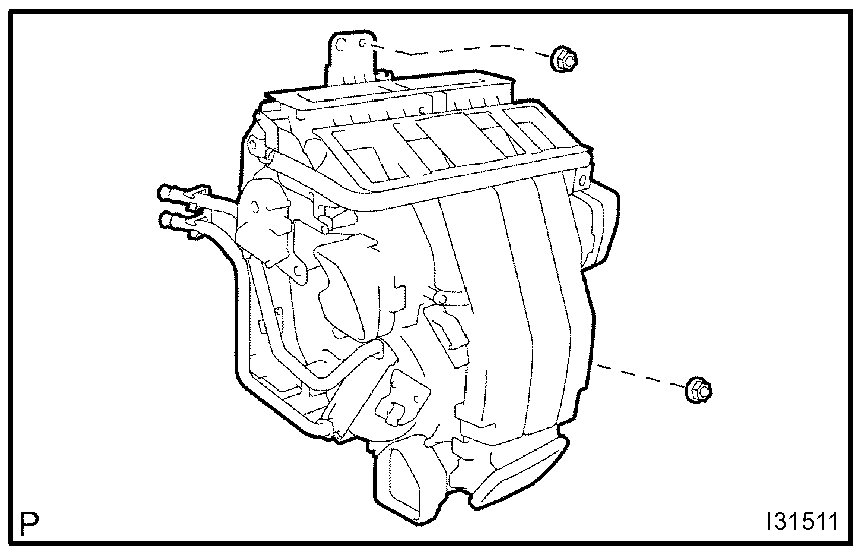 P

I31511