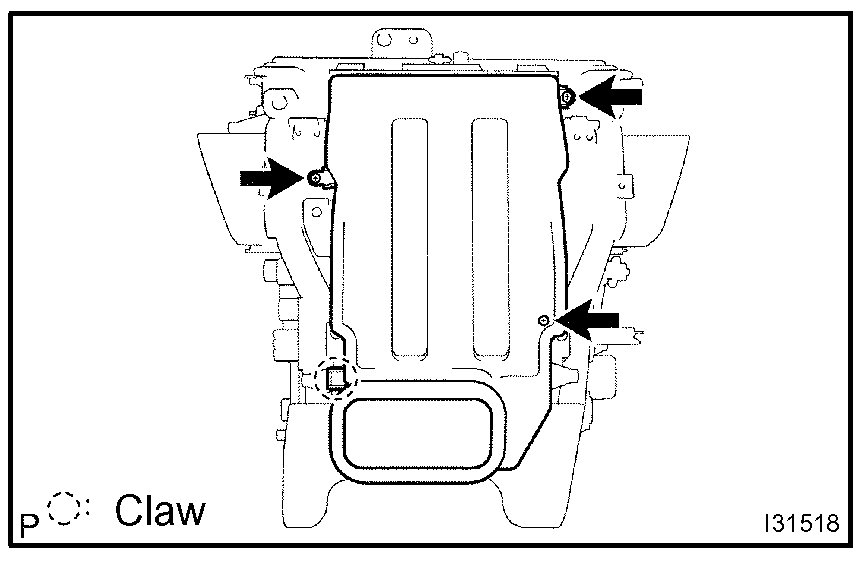 P : Claw

I31518