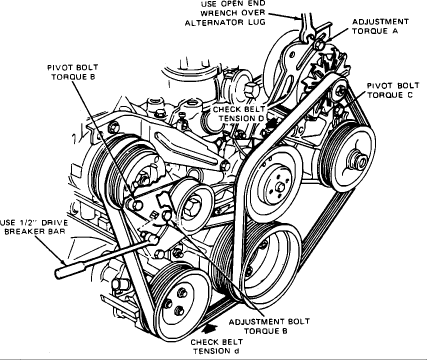 USE OPEN END WRENCH OVER ALTERNATOR LUG

ADJUSTMENT TORQUE A

PIVOT BOLT TORQUE B

PIVOT BOLT TORQUE C

CHECK BELT TENSION D

USE 1/2" DRIVE BREAKER BAR

ADJUSTMENT BOLT TORQUE B

CHECK BELT TENSION d