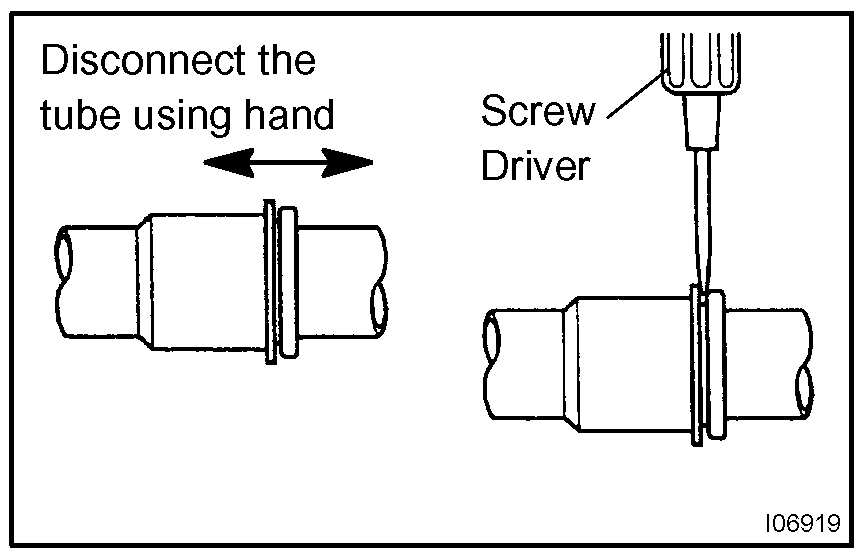 Disconnect the tube using hand

Screw Driver

I06919