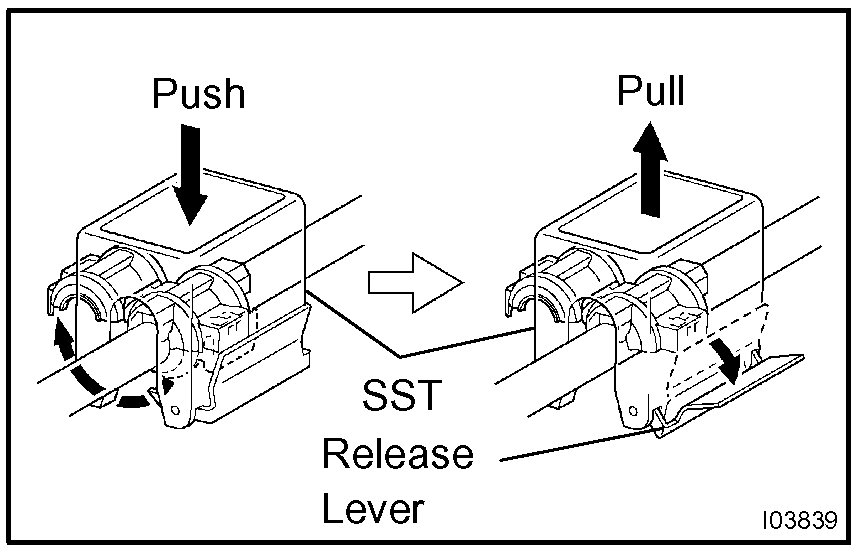 Push

Pull

SST

Release Lever

I03839