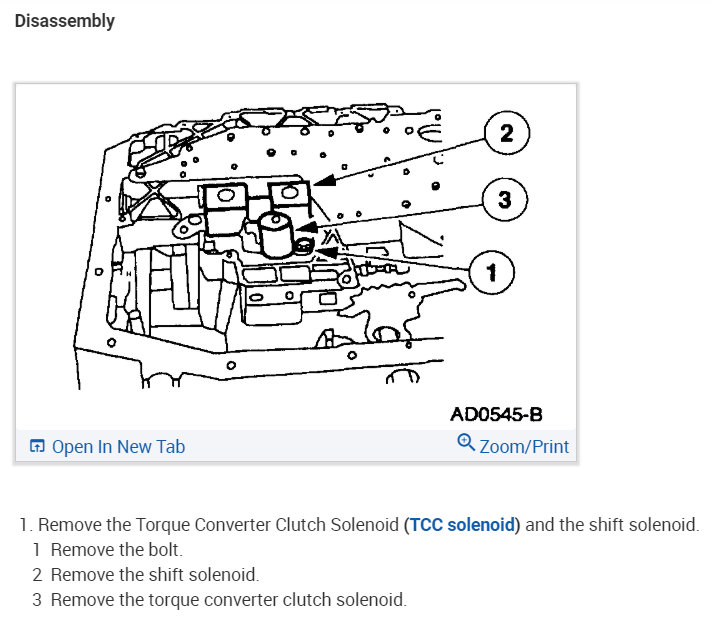 Disassembly

2
3
1
AD0545-B

Open In New Tab
Zoom/Print

1. Remove the Torque Converter Clutch Solenoid (TCC solenoid) and the shift solenoid.
1 Remove the bolt.
2 Remove the shift solenoid.
3 Remove the torque converter clutch solenoid.