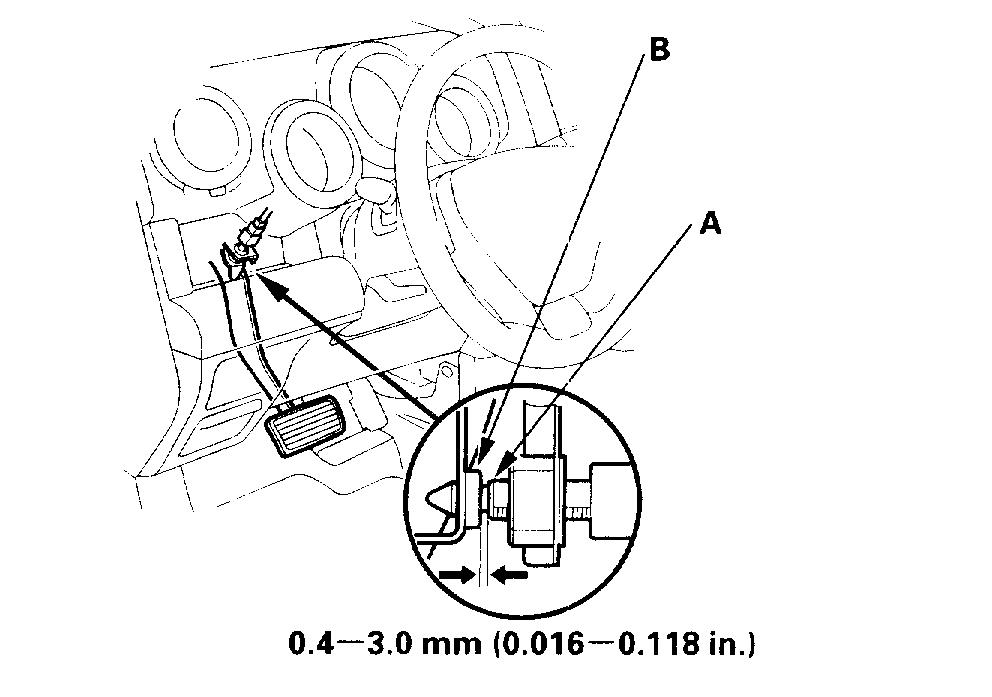 B

A

0.4—3.0 mm (0.016—0.118 in.)