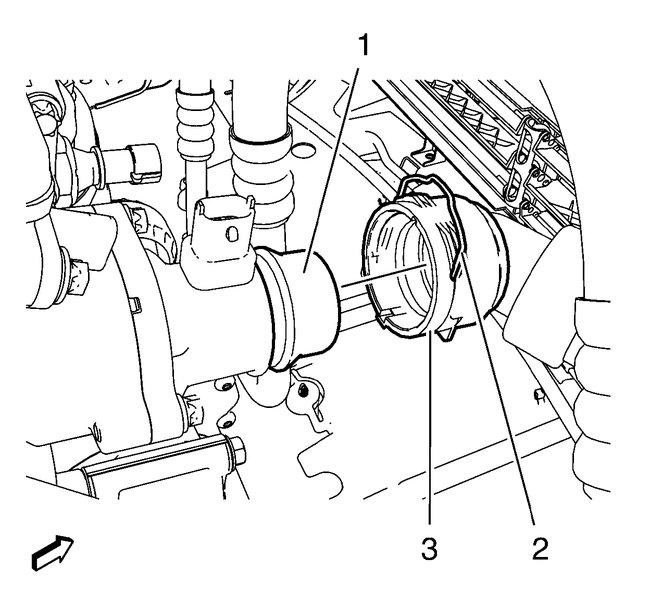 1

3

2