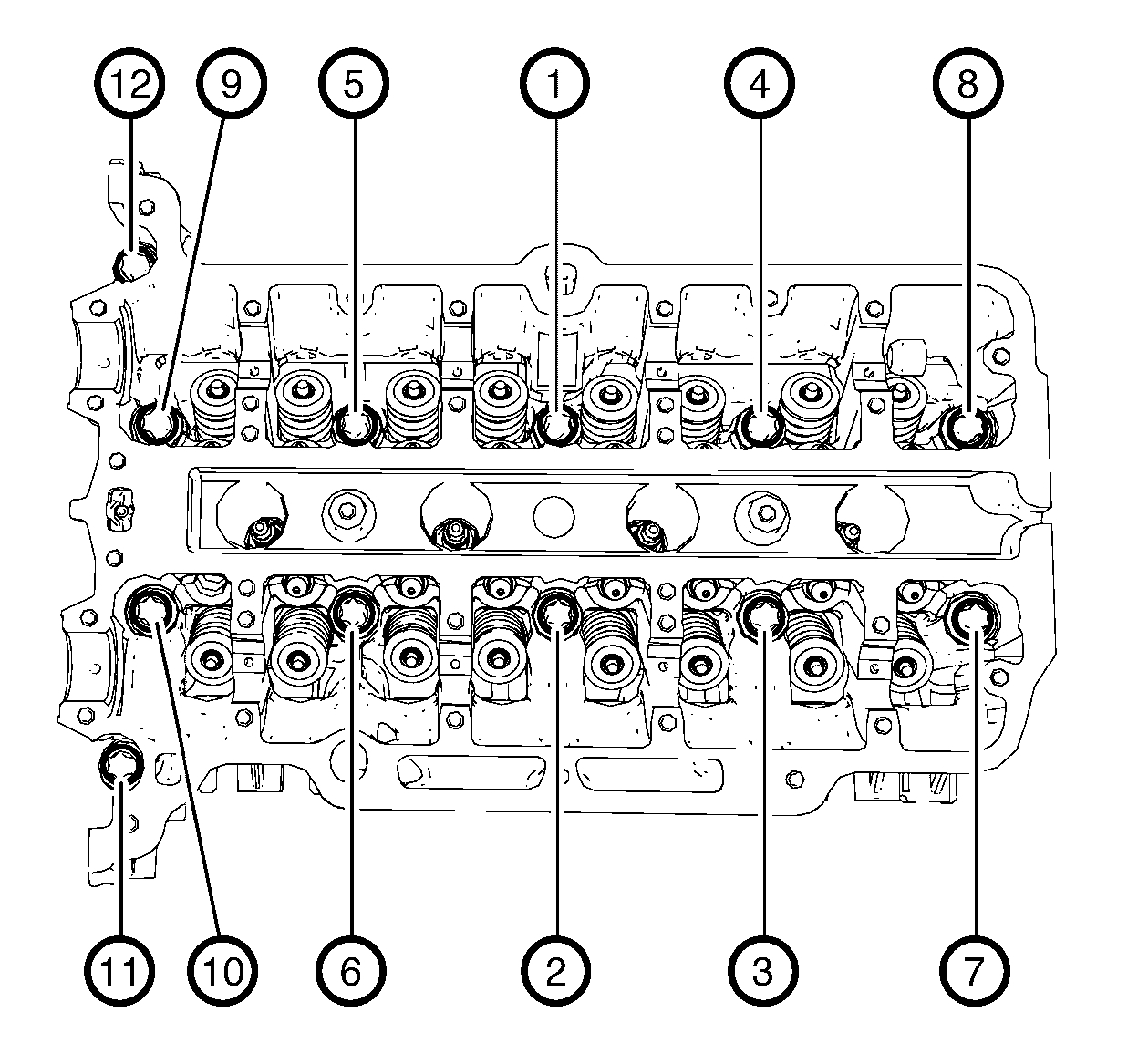 12
9
5
1
4
8
11
10
6
2
3
7