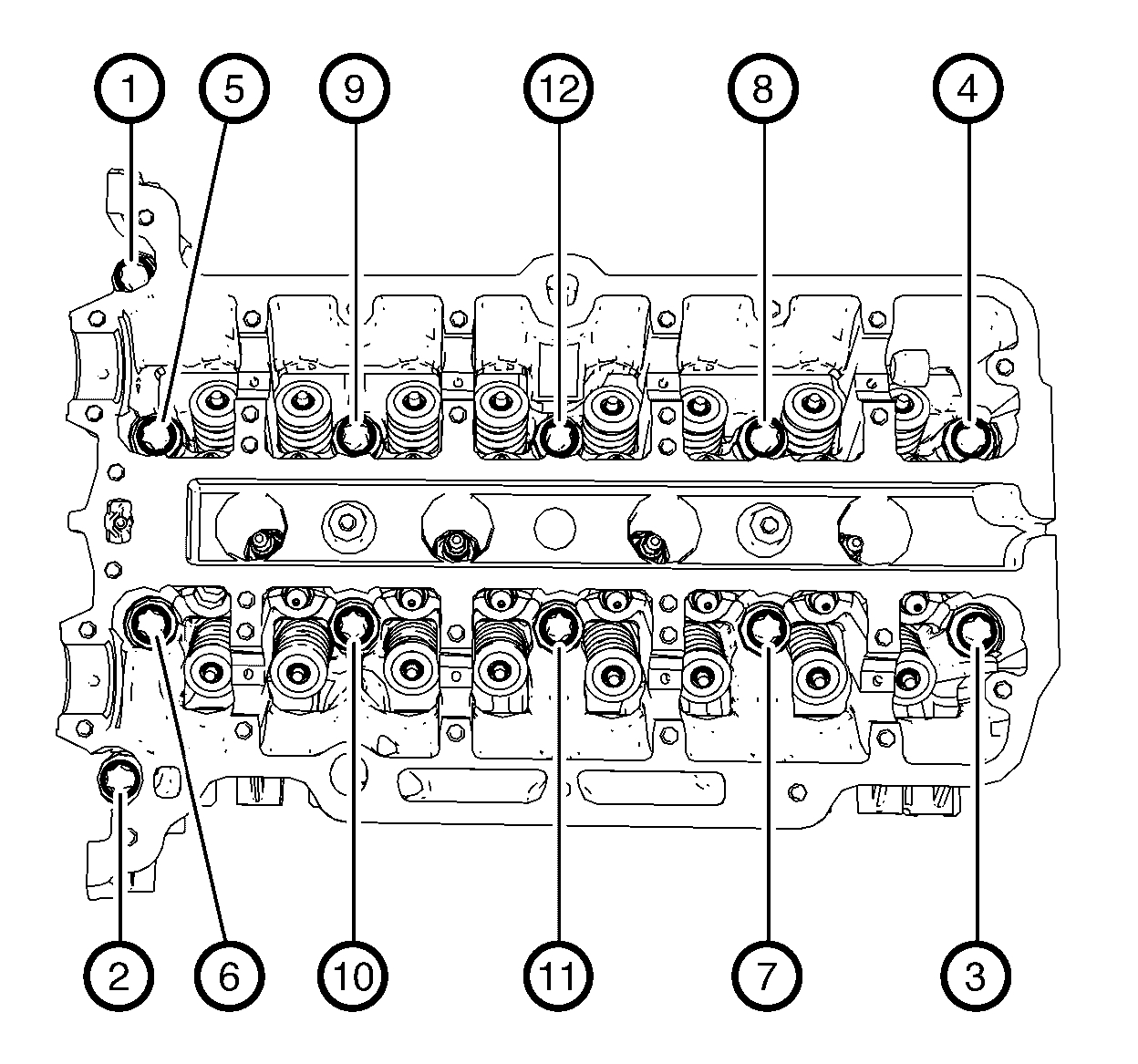 1
5
9
12
8
4
2
6
10
11
7
3