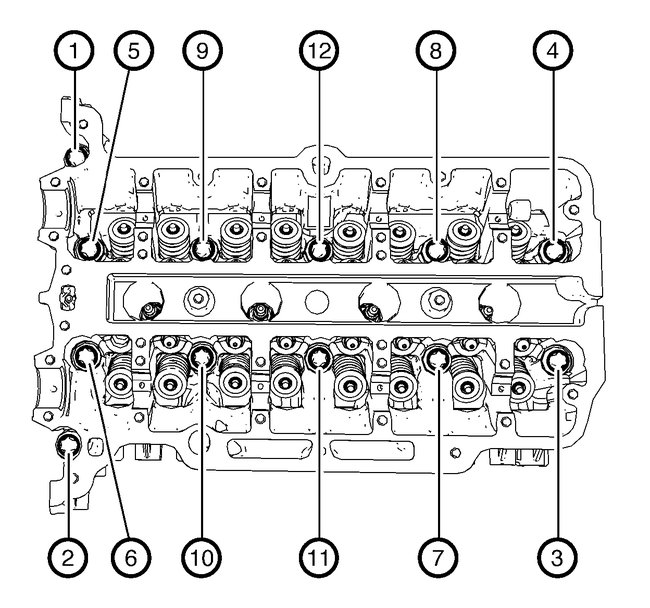 1 5 9 12 8 4

2 6 10 11 7 3