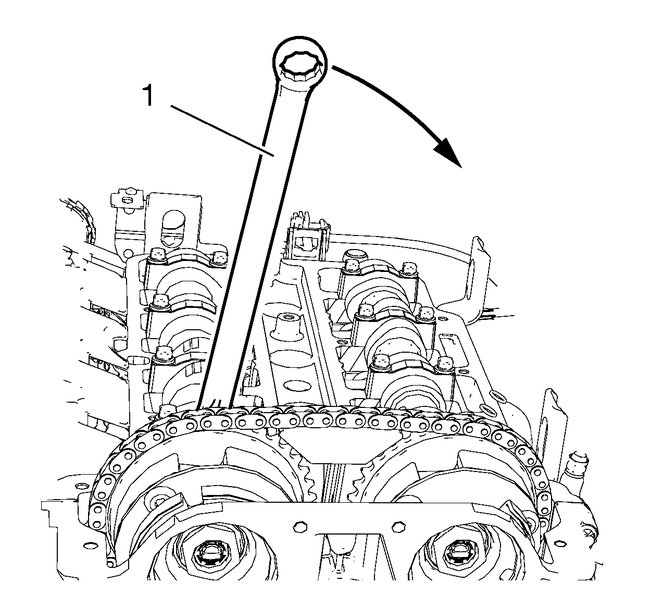 1