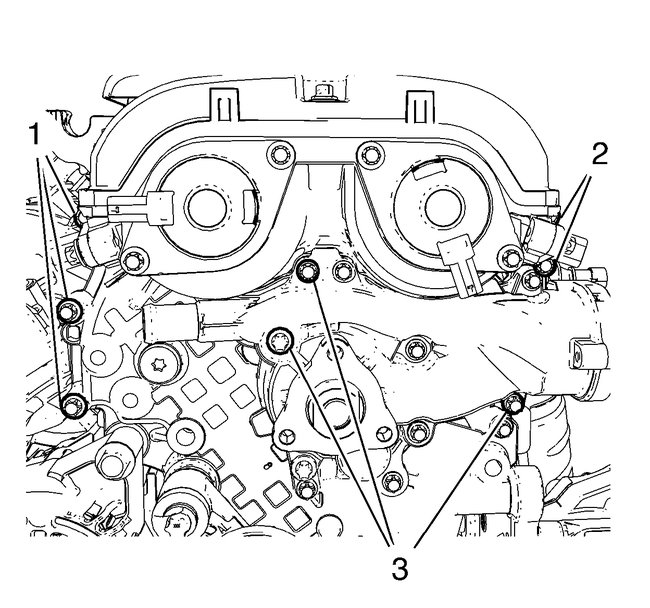 1

2

3