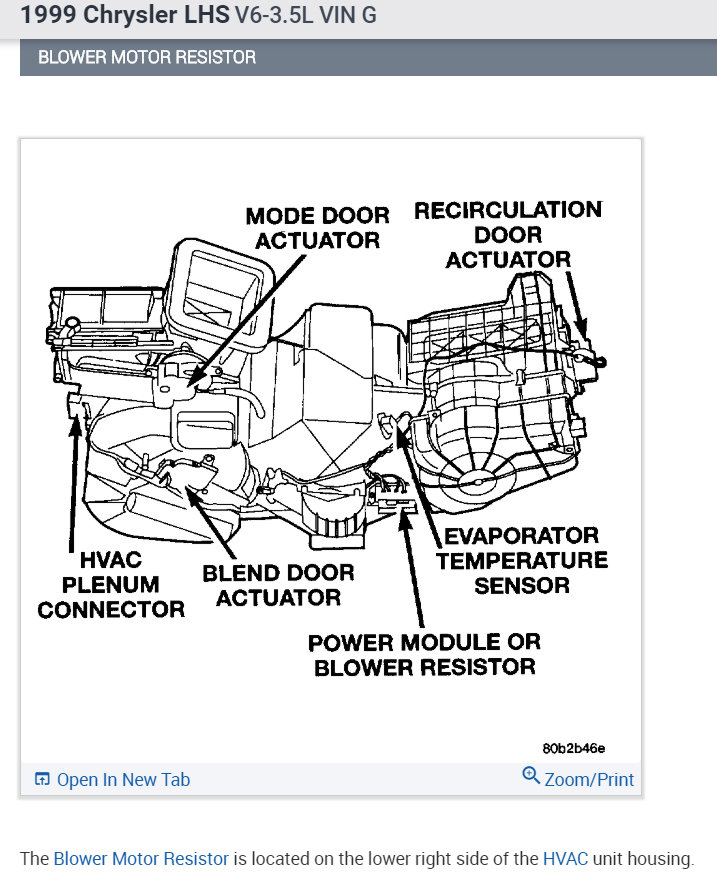 1999 Chrysler LHS V6-3.5L VIN G

BLOWER MOTOR RESISTOR

MODE DOOR ACTUATOR

RECIRCULATION DOOR ACTUATOR

HVAC PLENUM CONNECTOR

BLEND DOOR ACTUATOR

EVAPORATOR TEMPERATURE SENSOR

POWER MODULE OR BLOWER RESISTOR

80b2b46e

Open In New Tab

Zoom/Print

The Blower Motor Resistor is located on the lower right side of the HVAC unit housing.