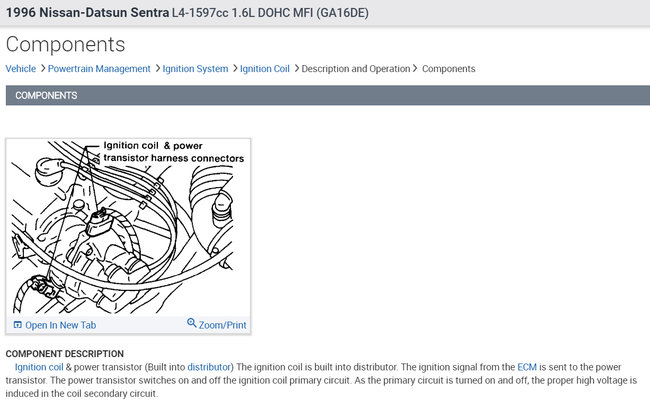 1996 Nissan-Datsun Sentra L4-1597cc 1.6L DOHC MFI (GA16DE)

Components

Vehicle > Powertrain Management > Ignition System > Ignition Coil > Description and Operation > Components

COMPONENTS

Ignition coil & power transistor harness connectors

Open In New Tab

Zoom/Print

COMPONENT DESCRIPTION

Ignition coil & power transistor (Built into distributor) The ignition coil is built into distributor. The ignition signal from the ECM is sent to the power transistor. The power transistor switches on and off the ignition coil primary circuit. As the primary circuit is turned on and off, the proper high voltage is induced in the coil secondary circuit.