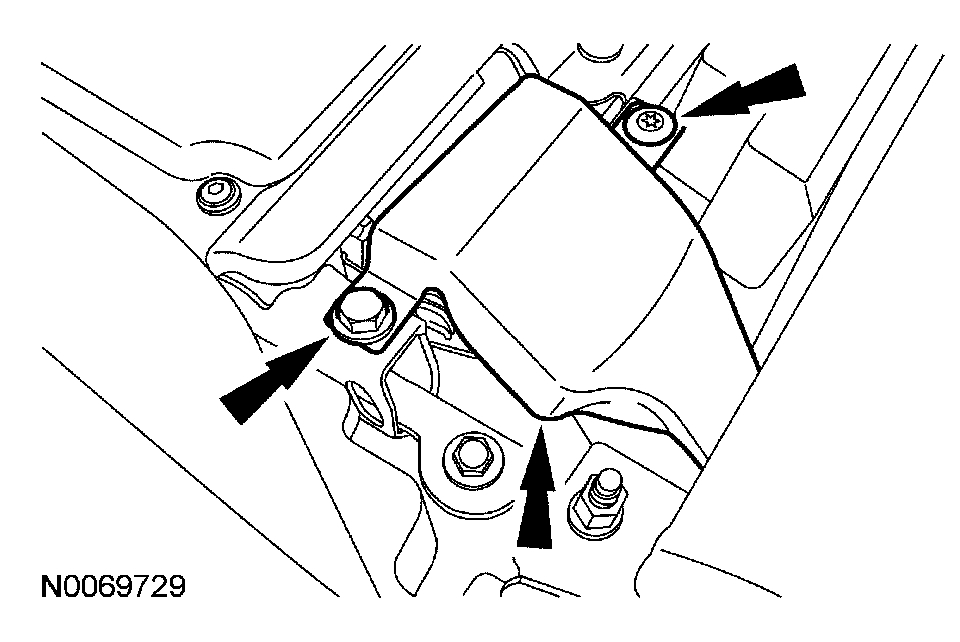 N0069729