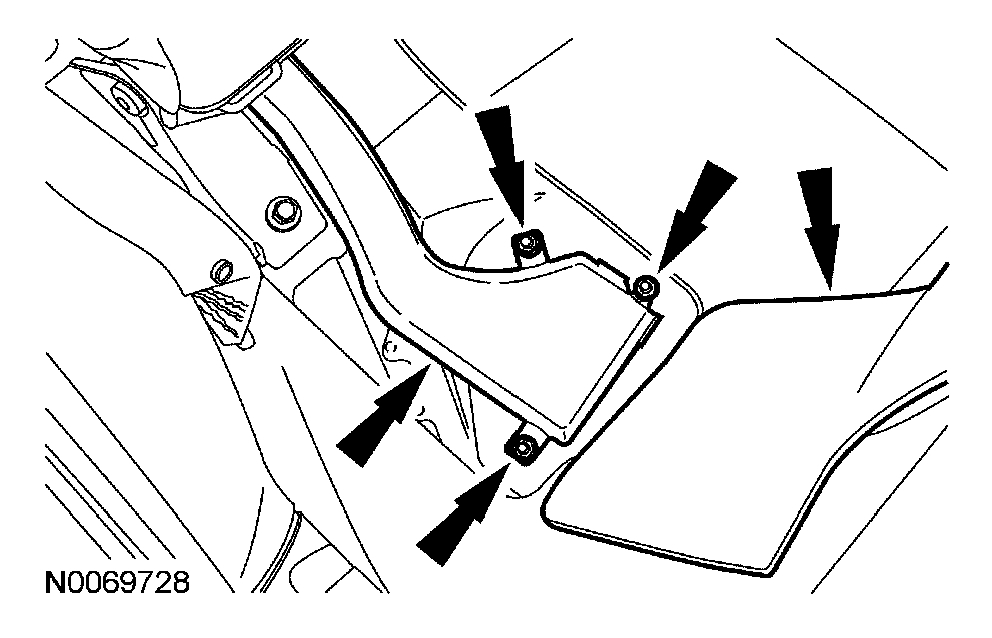 N0069728