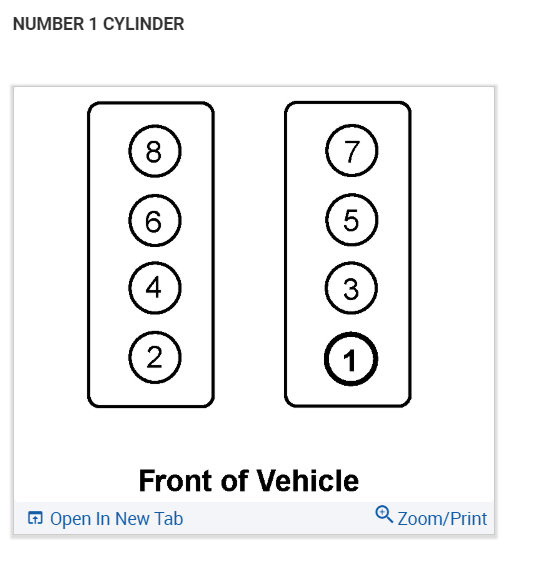 NUMBER 1 CYLINDER

8
6
4
2

7
5
3
1

Front of Vehicle

Open In New Tab
Zoom/Print