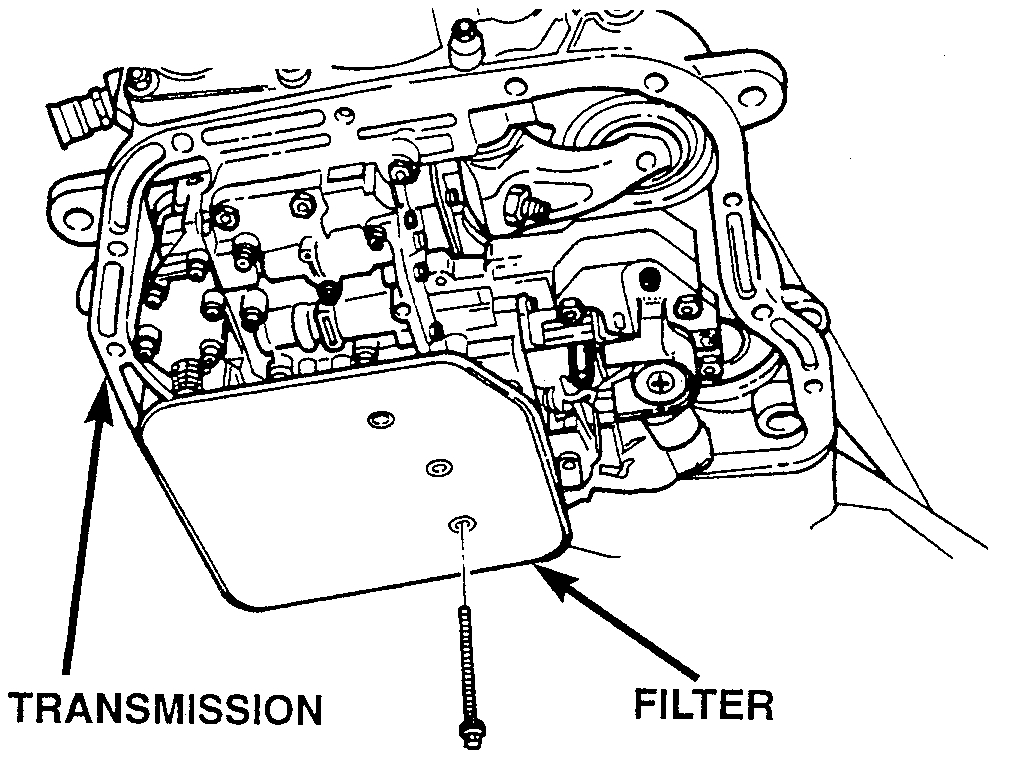 TRANSMISSION

FILTER