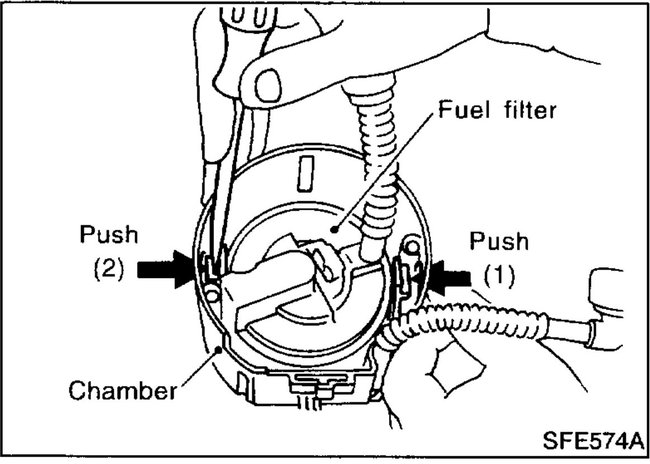 Fuel filter

Push
(2)

Push
(1)

Chamber

SFE574A