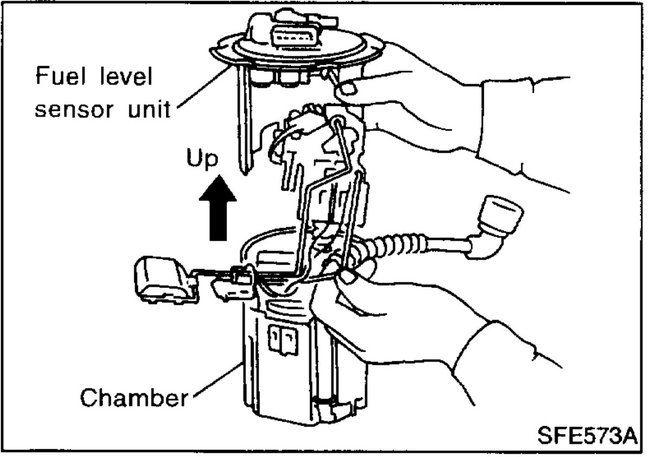 Fuel level sensor unit

Up

Chamber

SFE573A