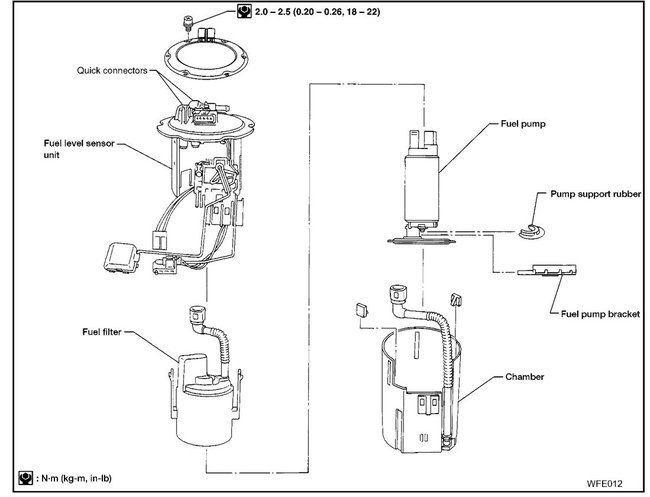 2.0 – 2.5 (0.20 – 0.26, 18 – 22)

Quick connectors

Fuel level sensor unit

Fuel pump

Pump support rubber

Fuel pump bracket

Fuel filter

Chamber

: N·m (kg-m, in-lb)

WFE012