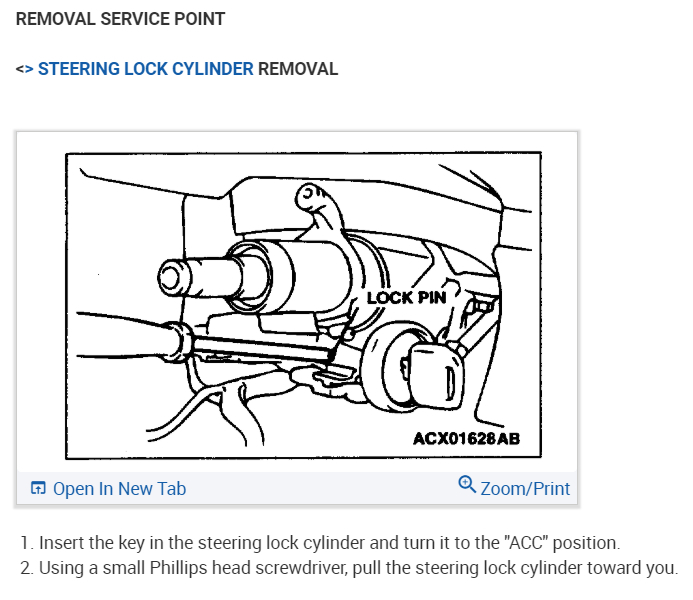 REMOVAL SERVICE POINT

<> STEERING LOCK CYLINDER REMOVAL

LOCK PIN

ACX01628AB

Open In New Tab

Zoom/Print

1. Insert the key in the steering lock cylinder and turn it to the "ACC" position.
2. Using a small Phillips head screwdriver, pull the steering lock cylinder toward you.