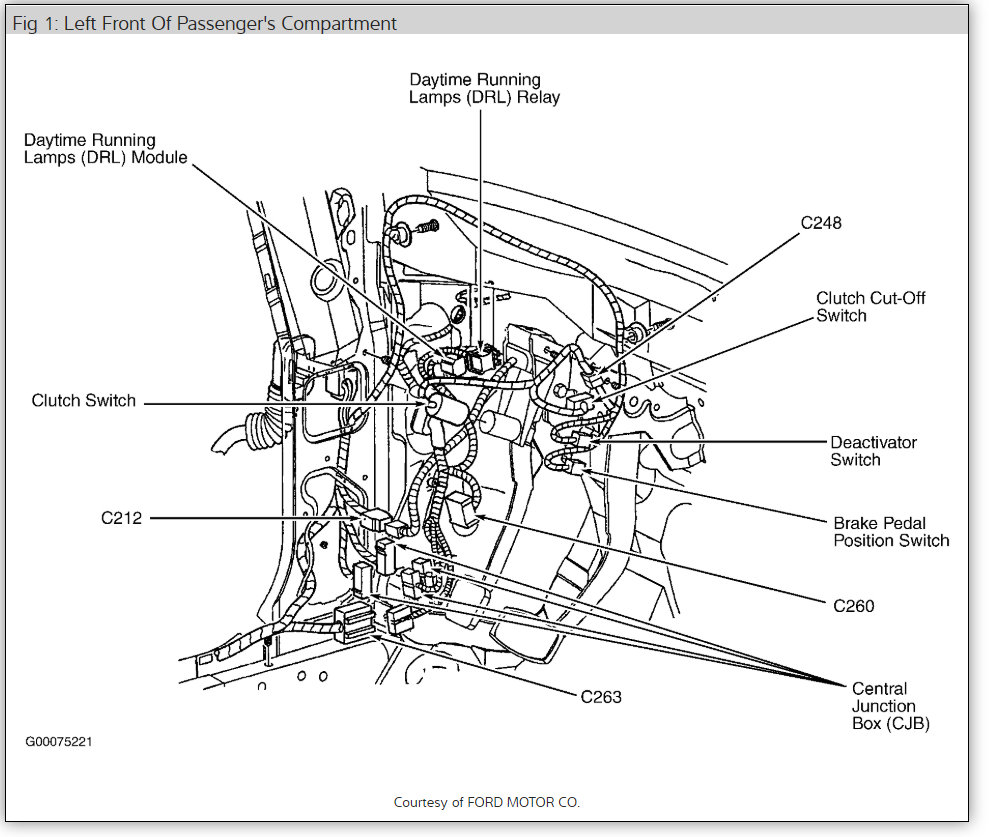 Fig 1: Left Front Of Passenger's Compartment

Daytime Running Lamps (DRL) Relay

Daytime Running Lamps (DRL) Module

C248

Clutch Cut-Off Switch

Clutch Switch

Deactivator Switch

C212

Brake Pedal Position Switch

C260

C263

Central Junction Box (CJB)

G00075221

Courtesy of FORD MOTOR CO.