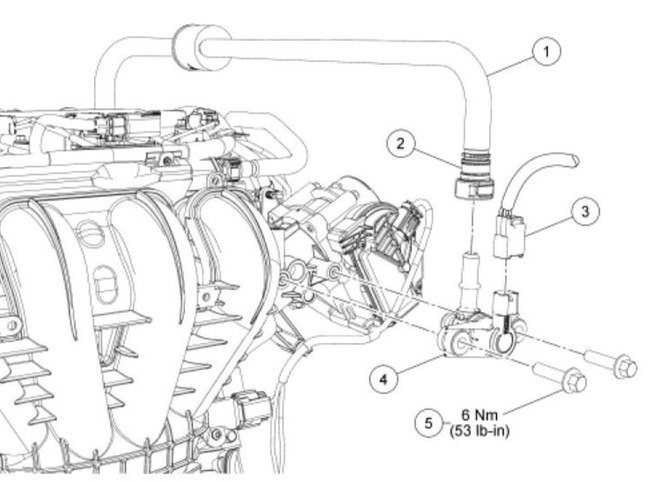 1
2
3
4
5
6 Nm
(53 lb-in)