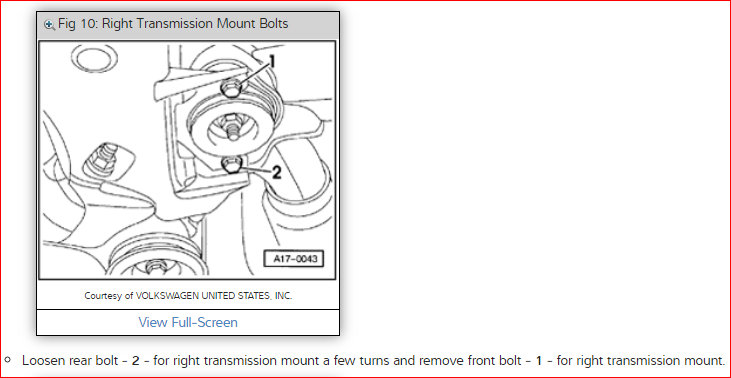 Fig 10: Right Transmission Mount Bolts

1

2

A17-0043

Courtesy of VOLKSWAGEN UNITED STATES, INC.

View Full-Screen

Loosen rear bolt - 2 - for right transmission mount a few turns and remove front bolt - 1 - for right transmission mount.