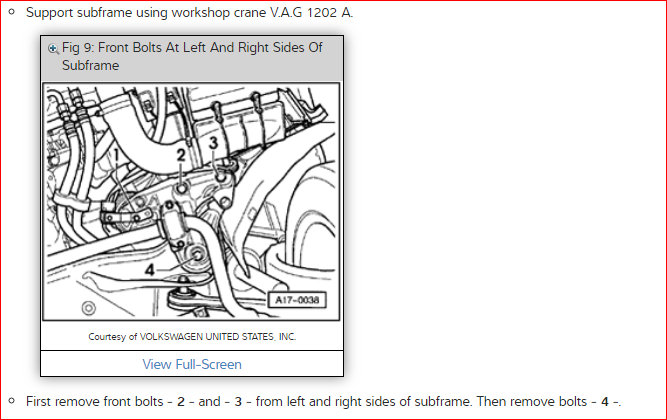 Support subframe using workshop crane V.A.G 1202 A.

Fig 9: Front Bolts At Left And Right Sides Of Subframe

1
2
3
4
A17-0038

Courtesy of VOLKSWAGEN UNITED STATES, INC.

View Full-Screen

First remove front bolts - 2 - and - 3 - from left and right sides of subframe. Then remove bolts - 4 -.