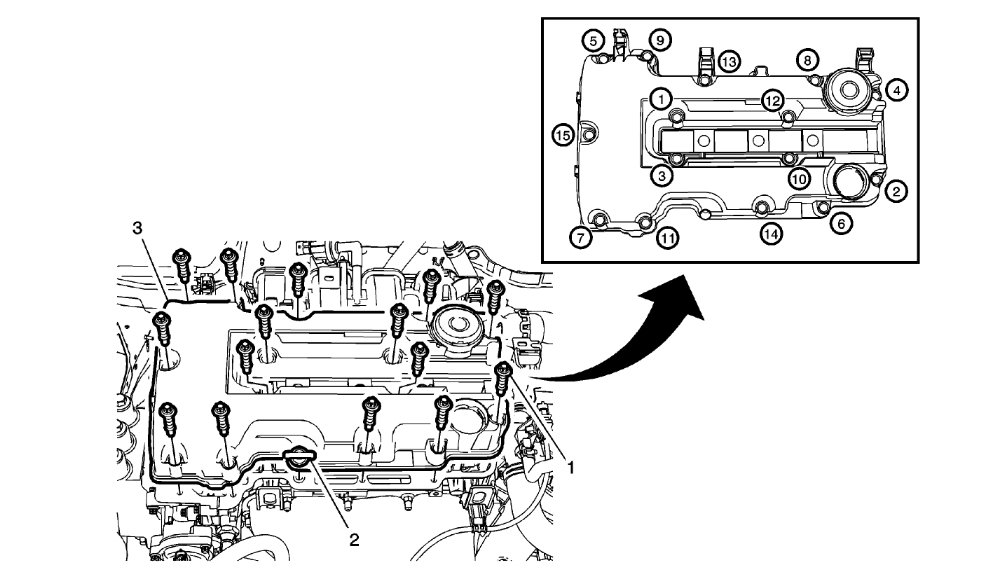 5
9
13
8
4
1
12
15
3
10
2
7
11
14
6
3
1
2