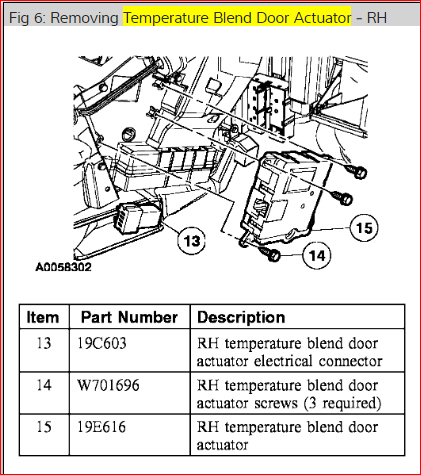 Fig 6: Removing Temperature Blend Door Actuator - RH

13

15

14

A0058302

| Item | Part Number | Description |
|---|---|---|
| 13 | 19C603 | RH temperature blend door actuator electrical connector |
| 14 | W701696 | RH temperature blend door actuator screws (3 required) |
| 15 | 19E616 | RH temperature blend door actuator |