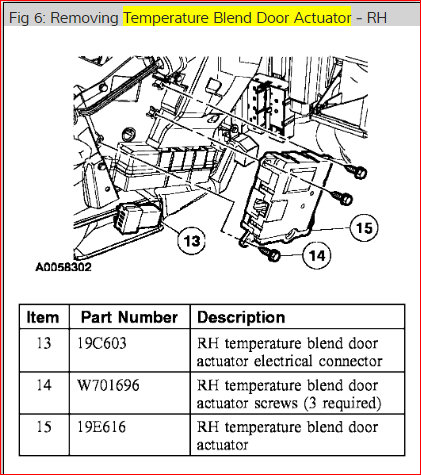 Fig 6: Removing Temperature Blend Door Actuator - RH

13

15

14

A0058302

| Item | Part Number | Description |
|---|---|---|
| 13 | 19C603 | RH temperature blend door actuator electrical connector |
| 14 | W701696 | RH temperature blend door actuator screws (3 required) |
| 15 | 19E616 | RH temperature blend door actuator |