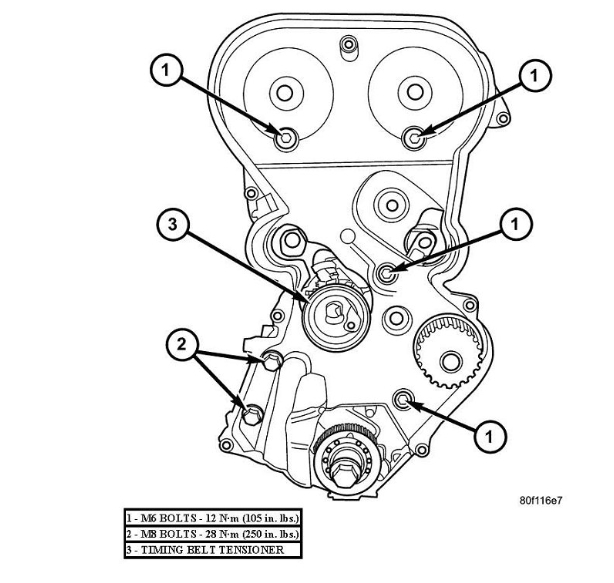 1

1

3

1

2

1

80f116e7

| 1 - M6 BOLTS - 12 N·m (105 in. lbs.) |
|---|
| 2 - M8 BOLTS - 28 N·m (250 in. lbs.) |
| 3 - TIMING BELT TENSIONER |